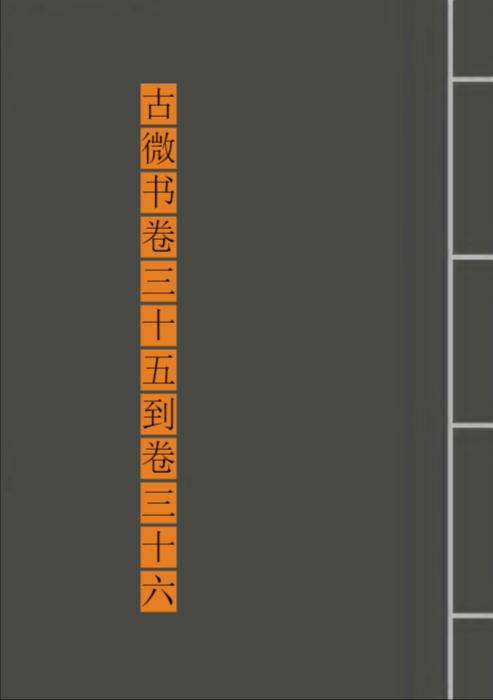 古微书卷三十五到卷三十六